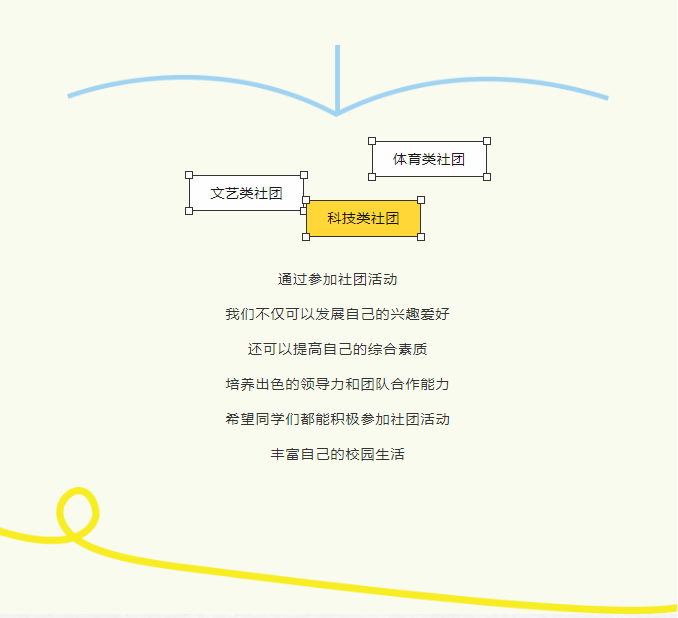 体育类社团

文艺类社团

科技类社团

通过参加社团活动

我们不仅可以发展自己的兴趣爱好

还可以提高自己的综合素质

培养出色的领导力和团队合作能力

希望同学们都能积极参加社团活动

丰富自己的校园生活